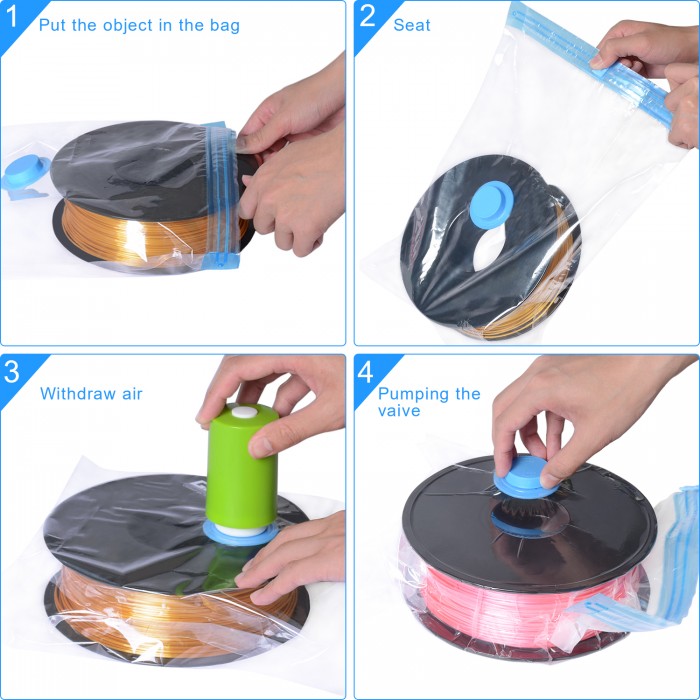 1 Put the object in the bag

2 Seat

3 Withdraw air

4 Pumping the vaive